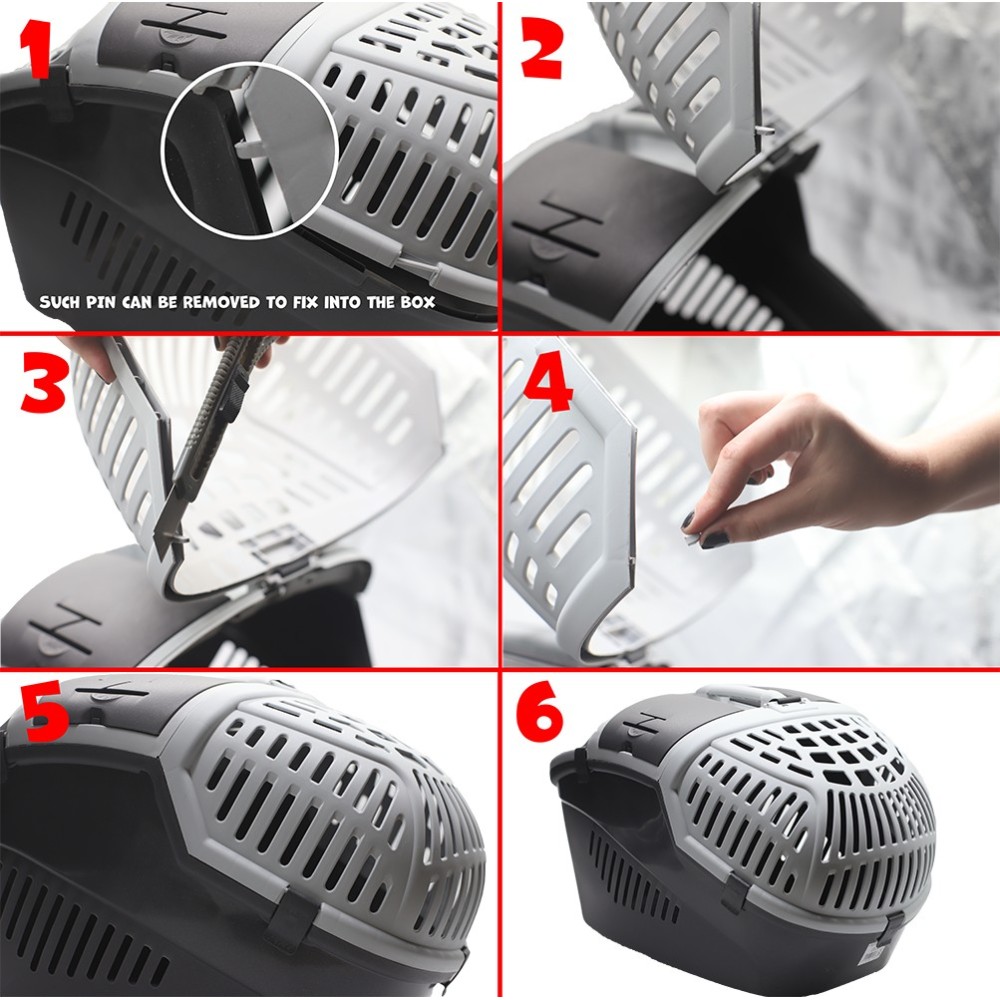 1

SUCH PIN CAN BE REMOVED TO FIX INTO THE BOX

2

3

4

5

6